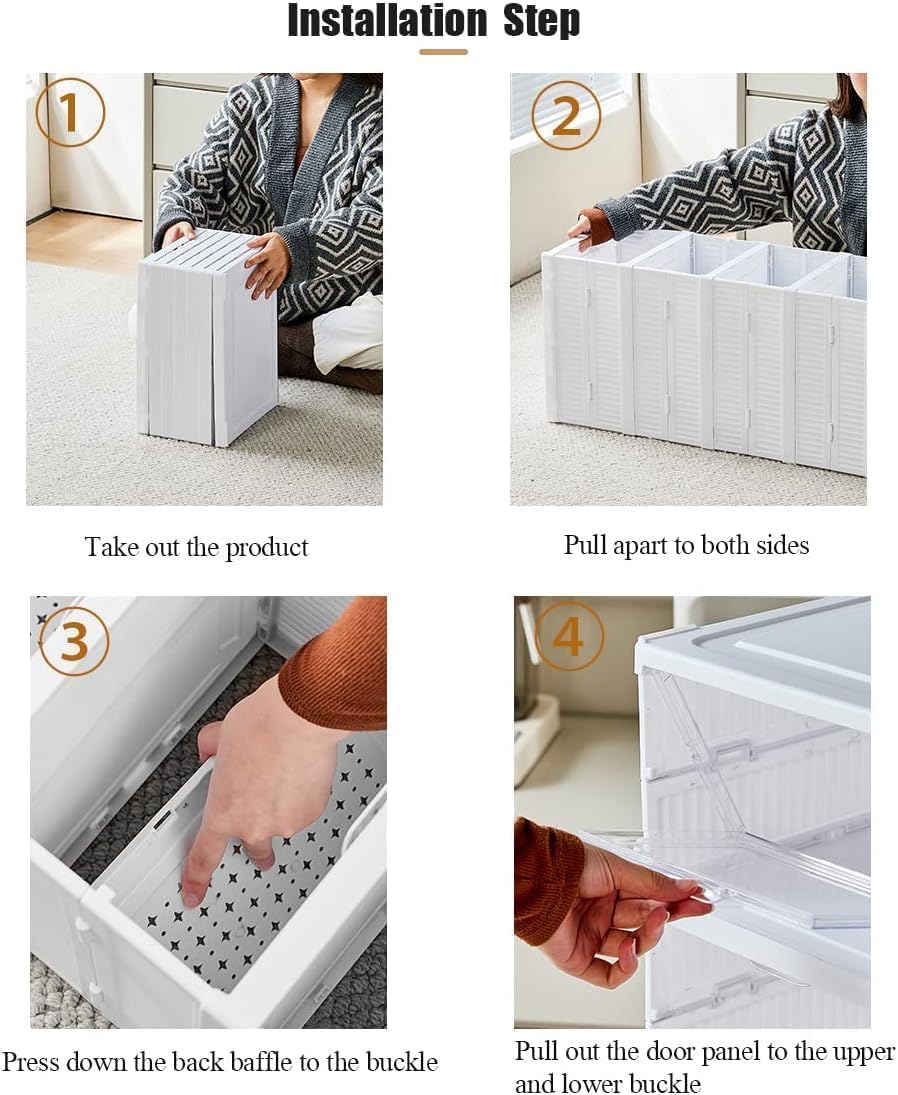 Installation Step

1

Take out the product

2

Pull apart to both sides

3

Press down the back baffle to the buckle

4

Pull out the door panel to the upper and lower buckle